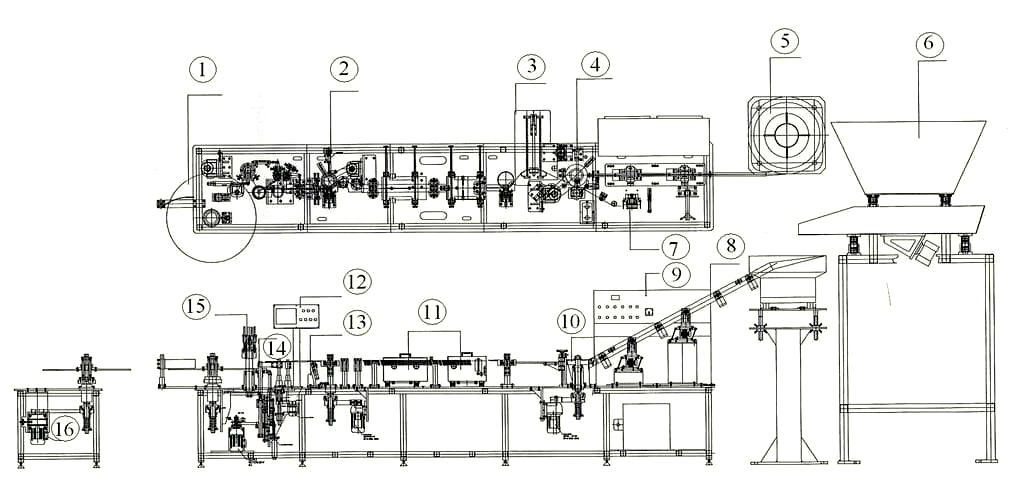 1
2
3
4
5
6
7
8
9
10
11
12
13
14
15
16