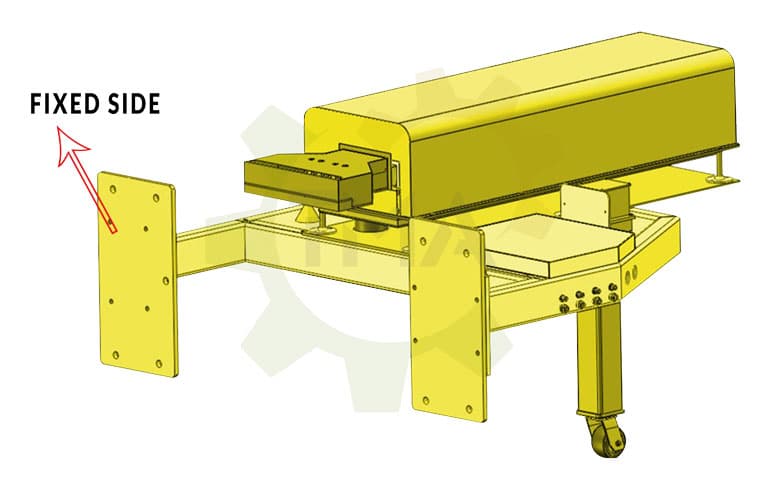 FIXED SIDE